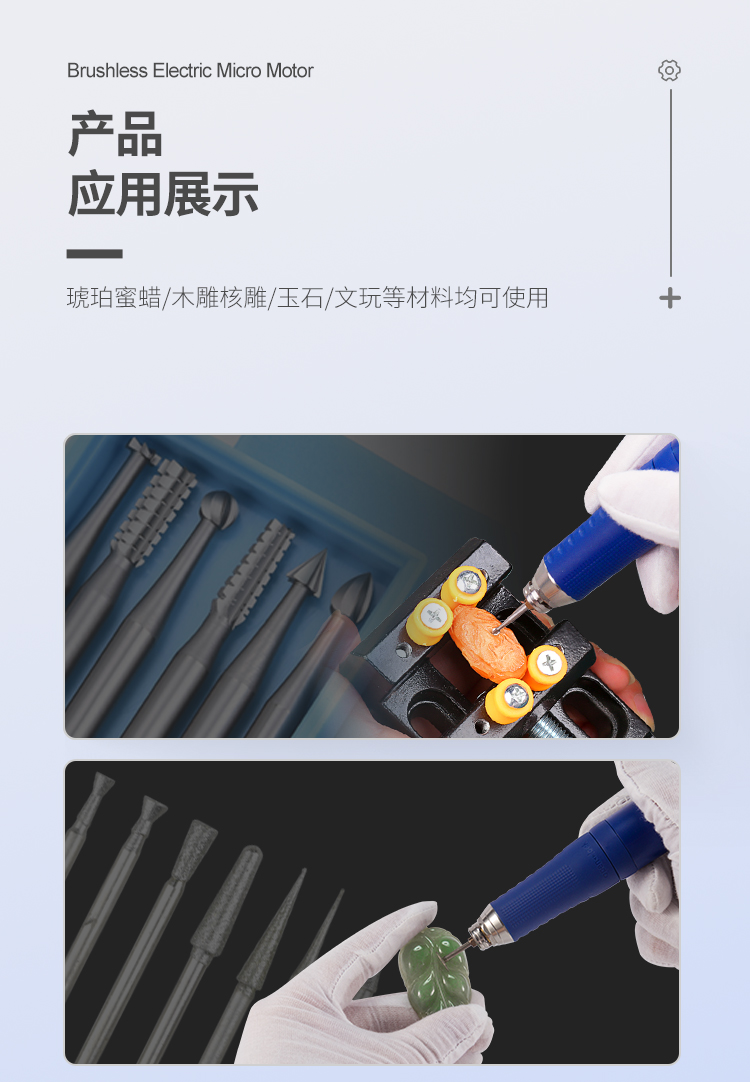 Brushless Electric Micro Motor

产品
应用展示

琥珀蜜蜡/木雕核雕/玉石/文玩等材料均可使用